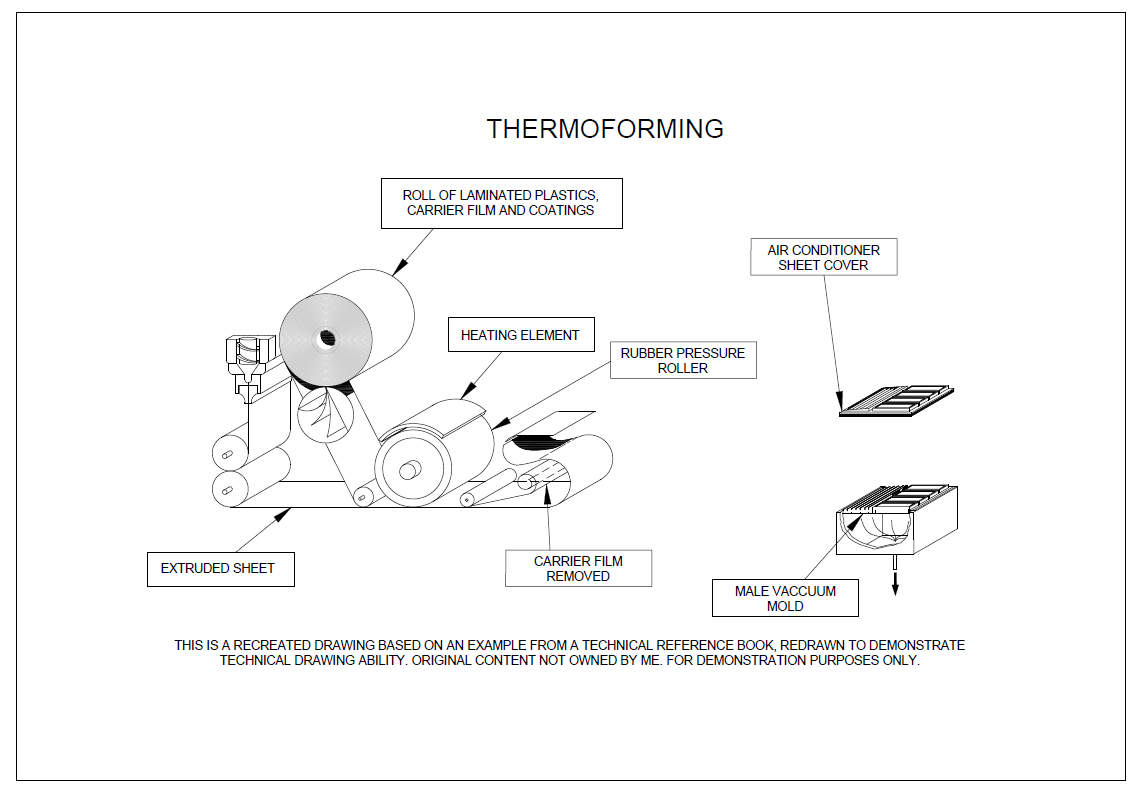 THERMOFORMING

ROLL OF LAMINATED PLASTICS, CARRIER FILM AND COATINGS

AIR CONDITIONER SHEET COVER

HEATING ELEMENT

RUBBER PRESSURE ROLLER

EXTRUDED SHEET

CARRIER FILM REMOVED

MALE VACCUUM MOLD

THIS IS A RECREATED DRAWING BASED ON AN EXAMPLE FROM A TECHNICAL REFERENCE BOOK, REDRAWN TO DEMONSTRATE TECHNICAL DRAWING ABILITY. ORIGINAL CONTENT NOT OWNED BY ME. FOR DEMONSTRATION PURPOSES ONLY.